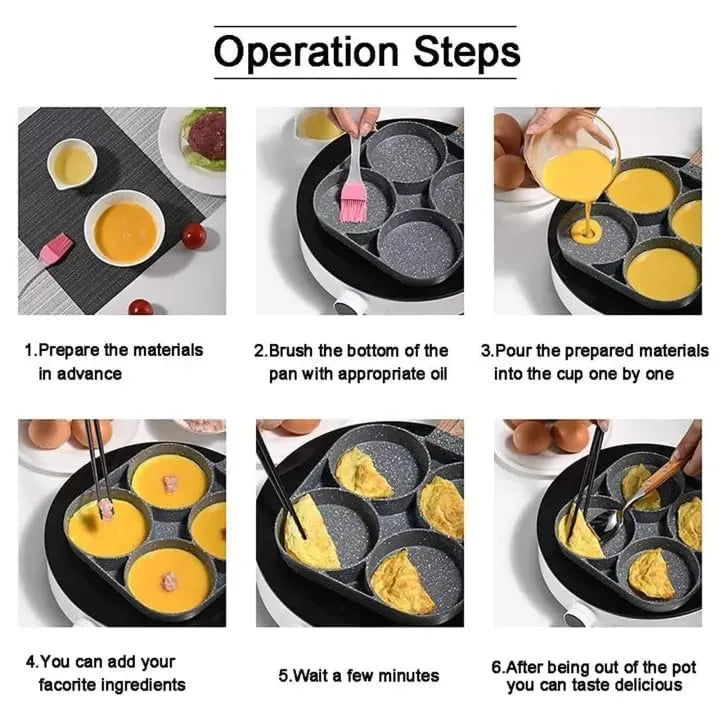 Operation Steps

1.Prepare the materials in advance

2.Brush the bottom of the pan with appropriate oil

3.Pour the prepared materials into the cup one by one

4.You can add your facorite ingredients

5.Wait a few minutes

6.After being out of the pot you can taste delicious